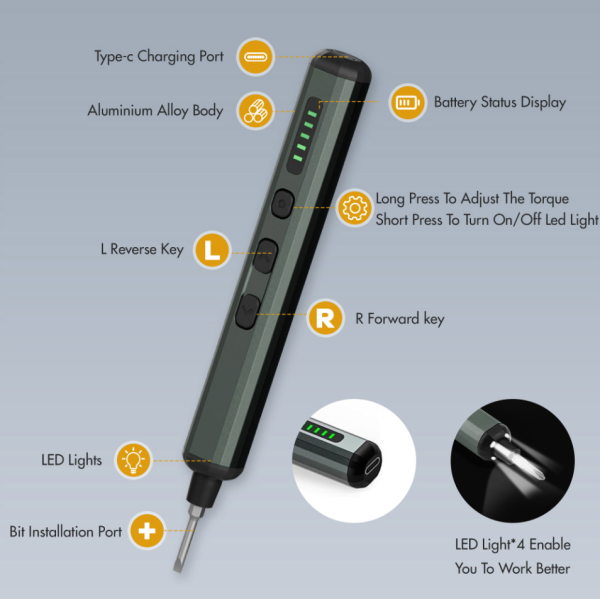 Type-c Charging Port

Aluminium Alloy Body

Battery Status Display

Long Press To Adjust The Torque
Short Press To Turn On/Off Led Light

L Reverse Key

L

R

R Forward key

LED Lights

Bit Installation Port

LED Light*4 Enable
You To Work Better