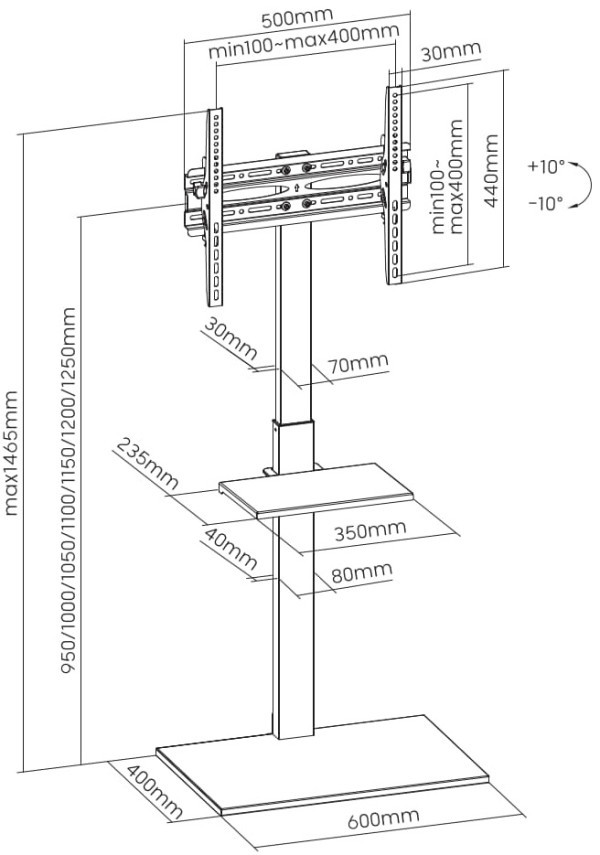 500mm
min100~max400mm
30mm
min100~max400mm
440mm
+10°
-10°
max1465mm
950/1000/1050/1100/1150/1200/1250mm
30mm
70mm
235mm
350mm
40mm
80mm
400mm
600mm