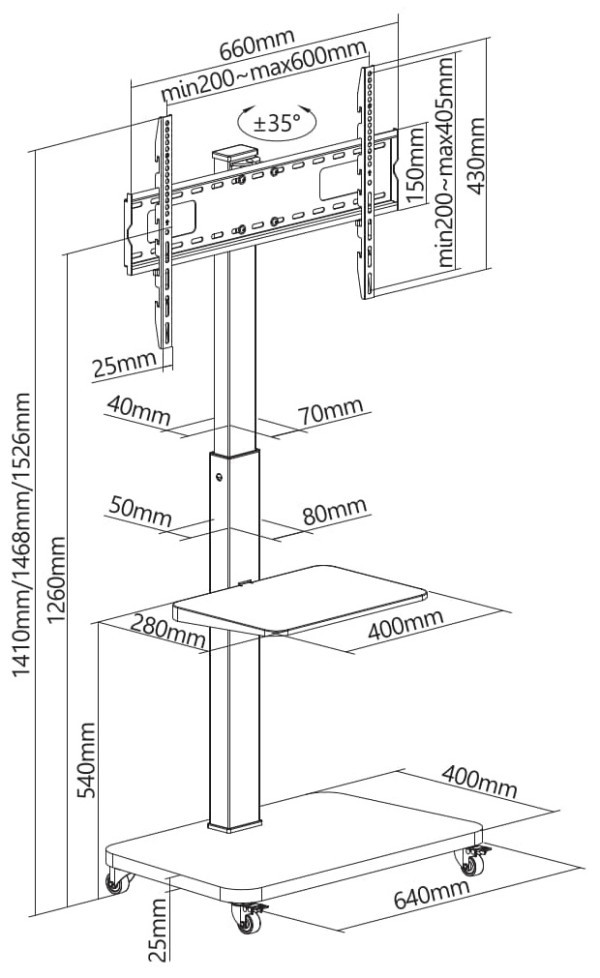 660mm
min200~max600mm
±35°
150mm
min200~max405mm
430mm
25mm
40mm
70mm
50mm
80mm
1410mm/1468mm/1526mm
1260mm
280mm
400mm
540mm
400mm
640mm
25mm