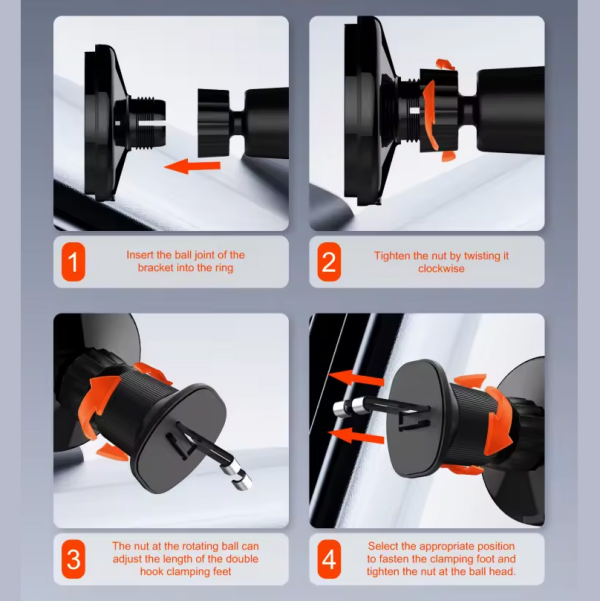 1

Insert the ball joint of the bracket into the ring

2

Tighten the nut by twisting it clockwise

3

The nut at the rotating ball can adjust the length of the double hook clamping feet

4

Select the appropriate position to fasten the clamping foot and tighten the nut at the ball head.