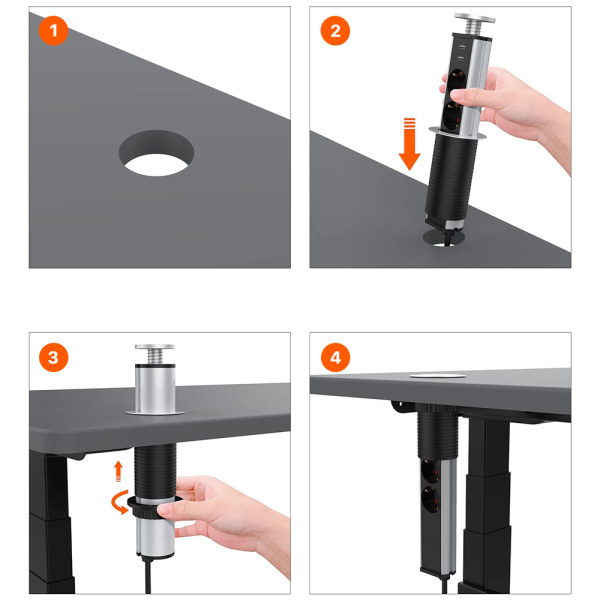 1

2

3

4