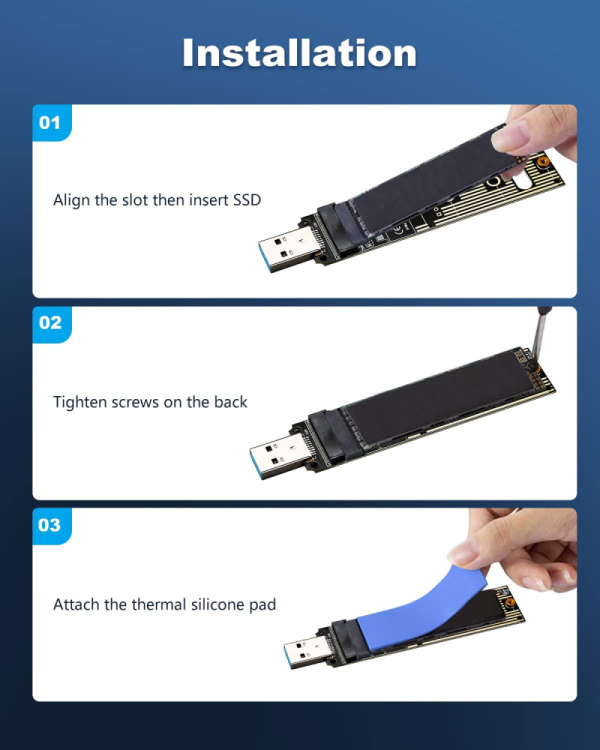 Installation

01

Align the slot then insert SSD

02

Tighten screws on the back

03

Attach the thermal silicone pad