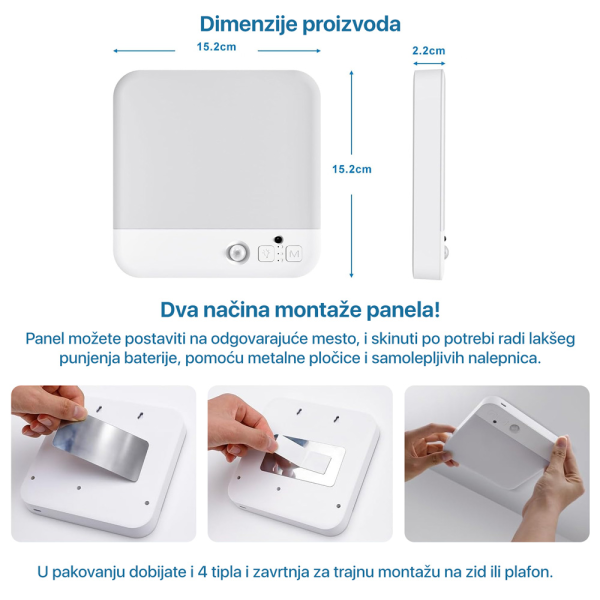 Dimenzije proizvoda

15.2cm

2.2cm

15.2cm

M

Dva načina montaže panela!

Panel možete postaviti na odgovarajuće mesto, i skinuti po potrebi radi lakšeg punjenja baterije, pomoću metalne pločice i samolepljivih nalepnica.

U pakovanju dobijate i 4 tipla i zavrtnja za trajnu montažu na zid ili plafon.